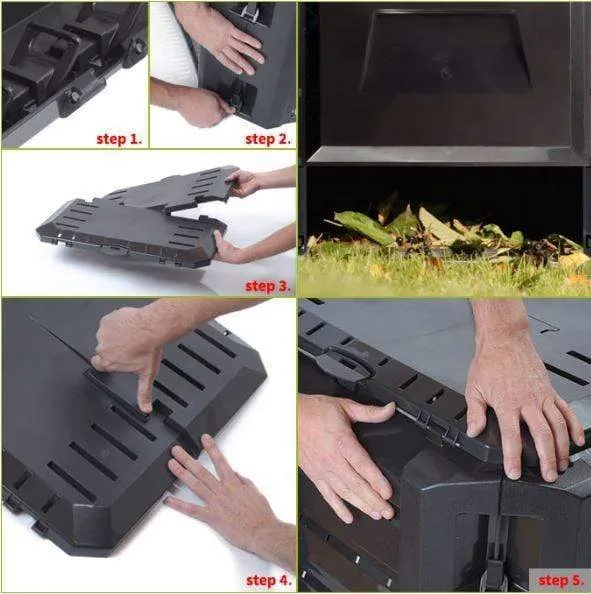 step 1.

step 2.

step 3.

step 4.

step 5.