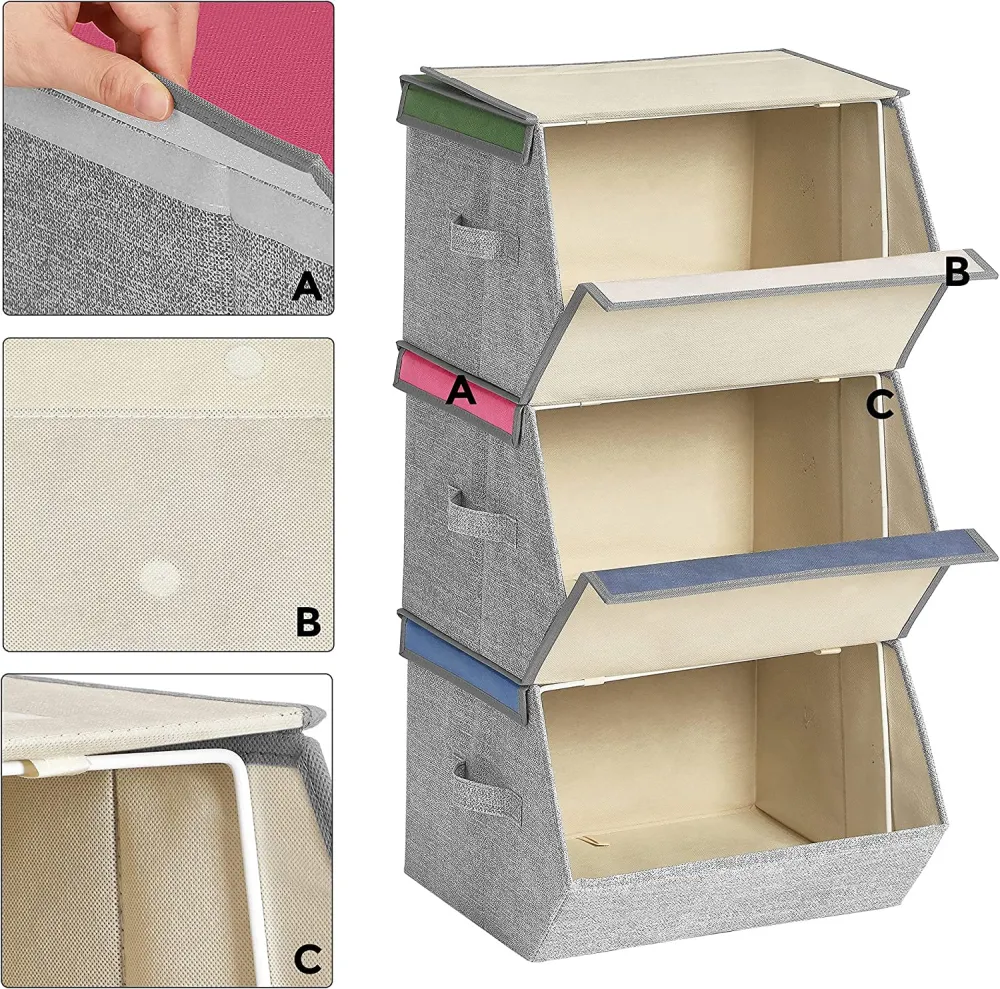 A

B

C

B

A

C